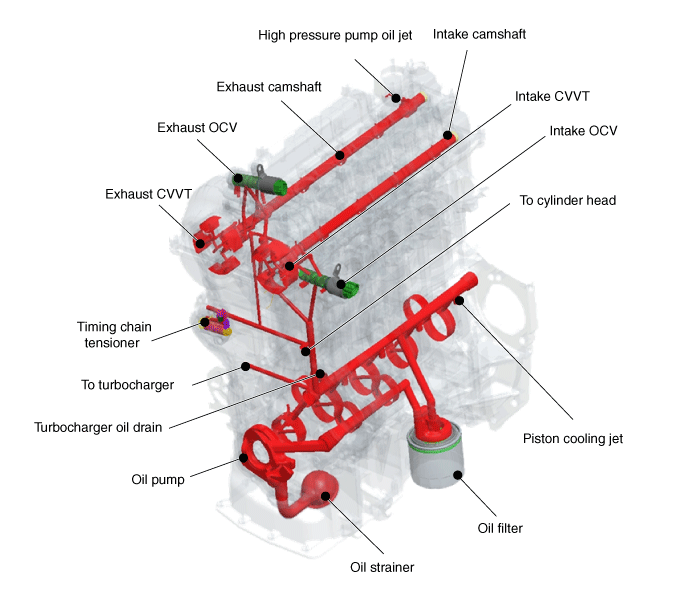 High pressure pump oil jet

Intake camshaft

Exhaust camshaft

Intake CVVT

Exhaust OCV

Intake OCV

Exhaust CVVT

To cylinder head

Timing chain tensioner

To turbocharger

Turbocharger oil drain

Piston cooling jet

Oil pump

Oil filter

Oil strainer