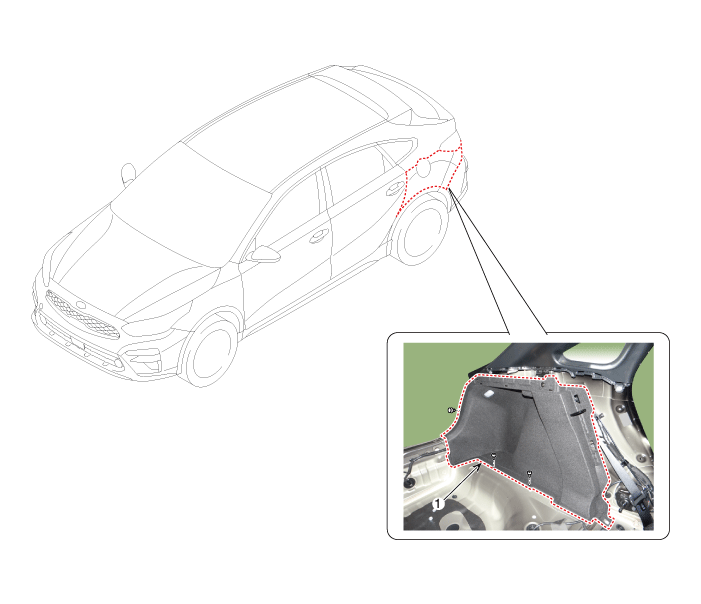 1