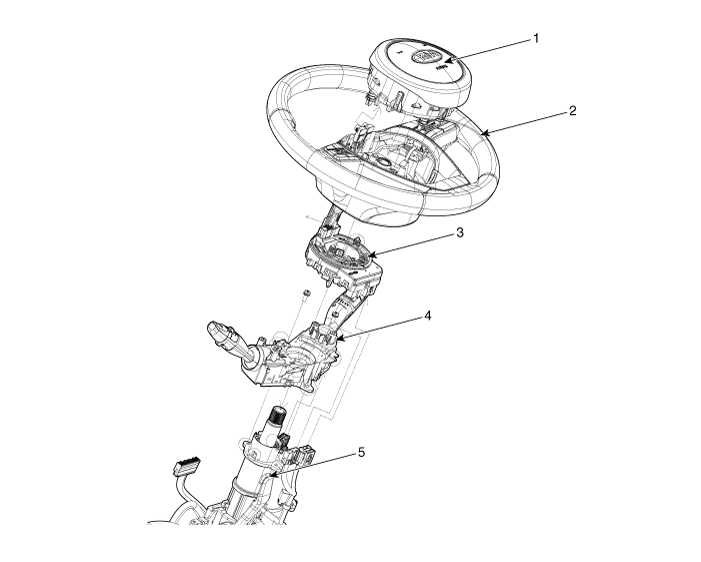 1
2
3
4
5