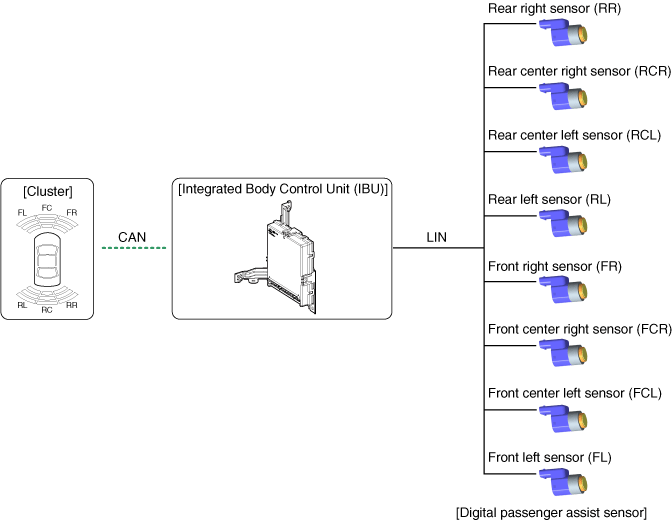 [Cluster]

FL FC FR

RL RC RR

CAN

[Integrated Body Control Unit (IBU)]

LIN

Rear right sensor (RR)

Rear center right sensor (RCR)

Rear center left sensor (RCL)

Rear left sensor (RL)

Front right sensor (FR)

Front center right sensor (FCR)

Front center left sensor (FCL)

Front left sensor (FL)

[Digital passenger assist sensor]