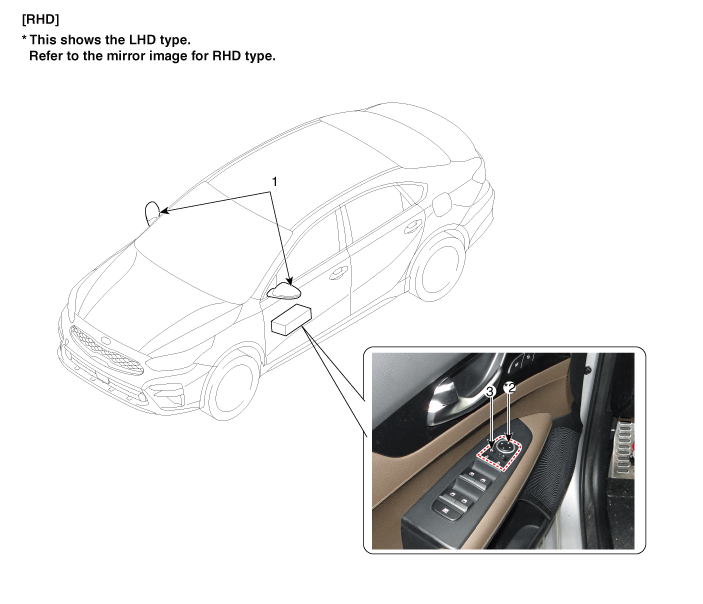 [RHD]

* This shows the LHD type.
Refer to the mirror image for RHD type.

1

3

2