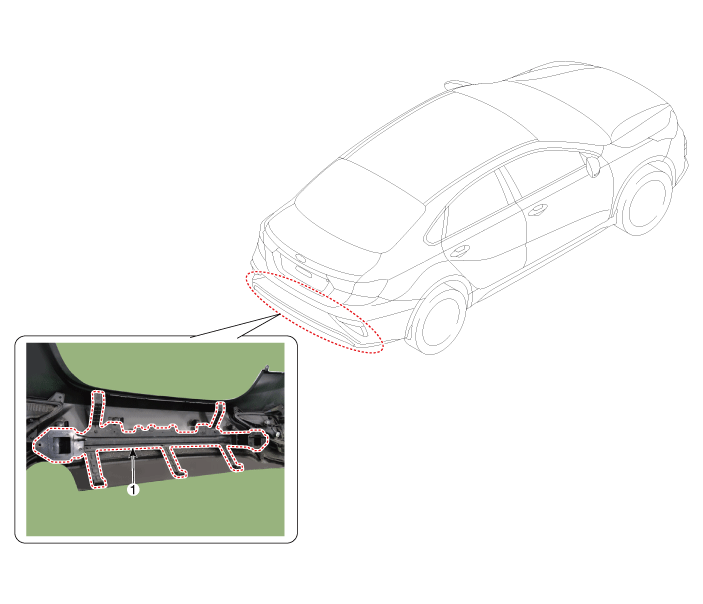 1