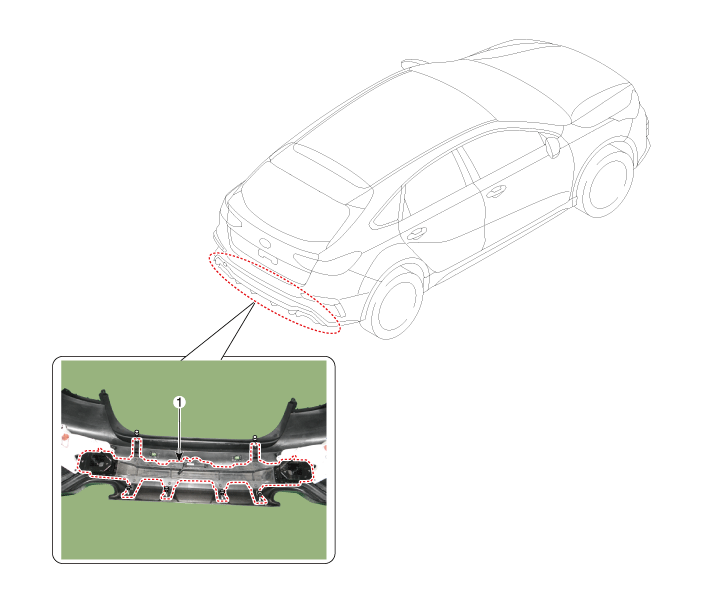 1