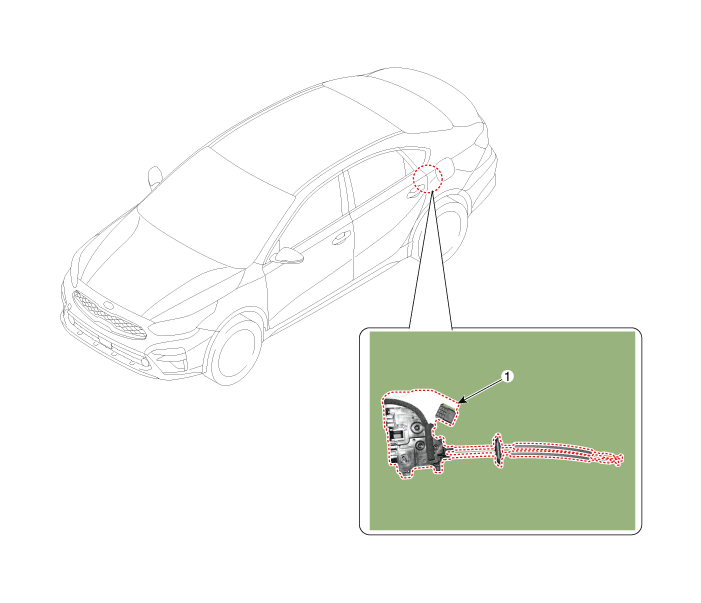 1