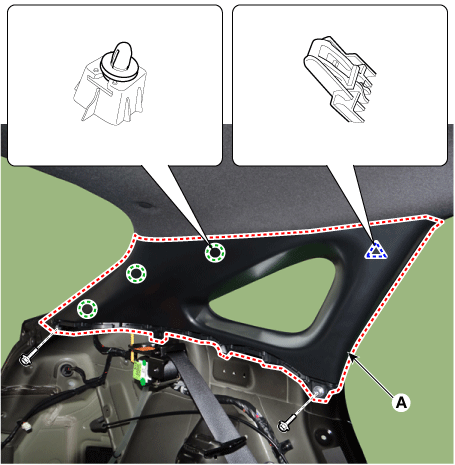 A