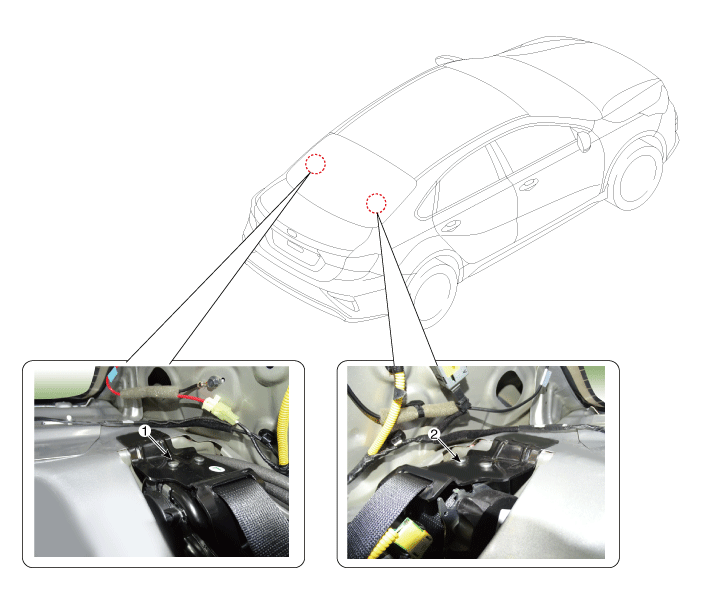 1

2