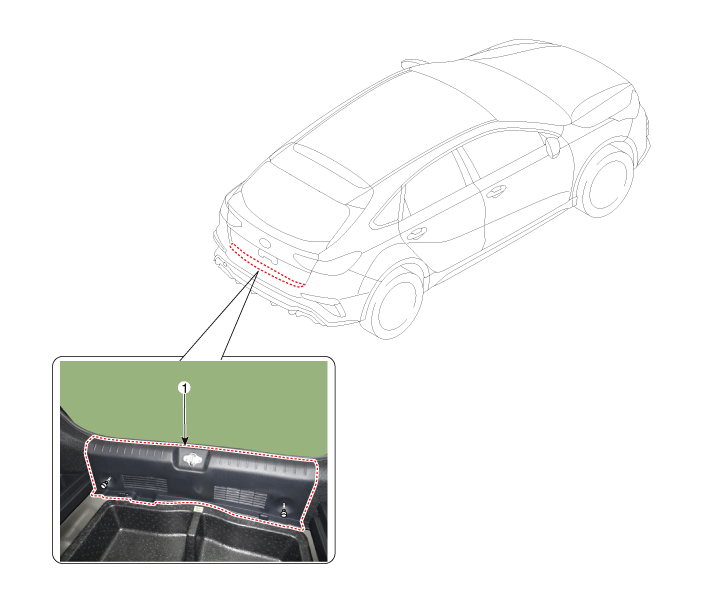 1