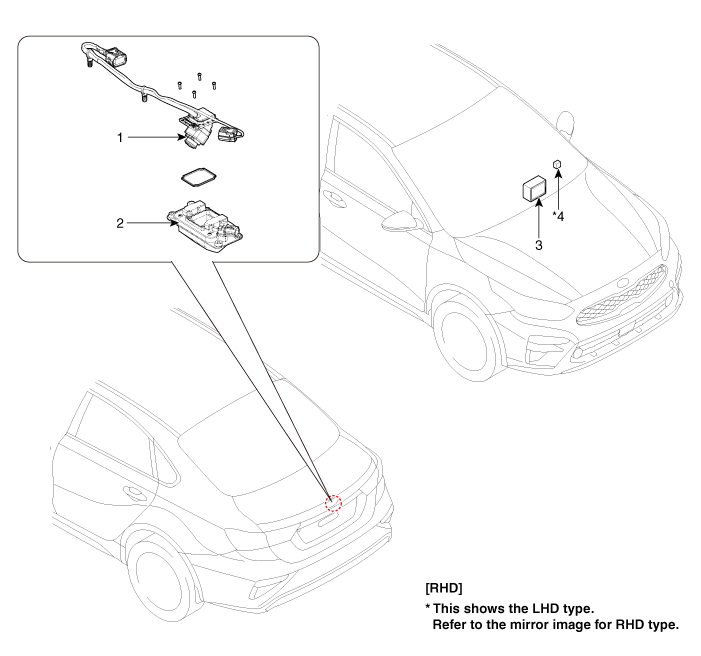 1

2

3

*4

[RHD]

* This shows the LHD type.
Refer to the mirror image for RHD type.