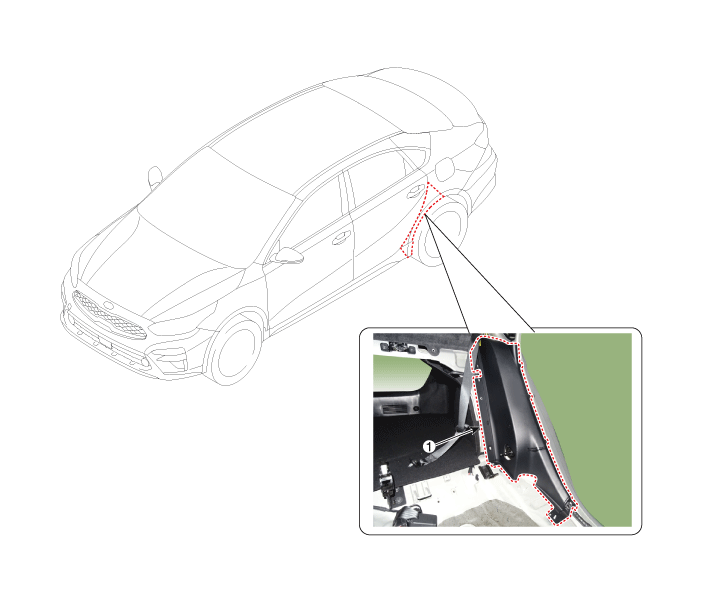 1