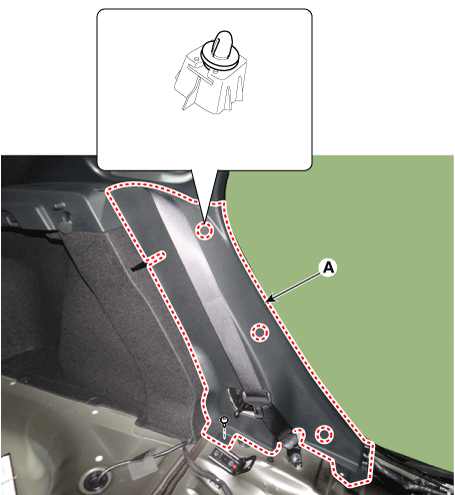 A