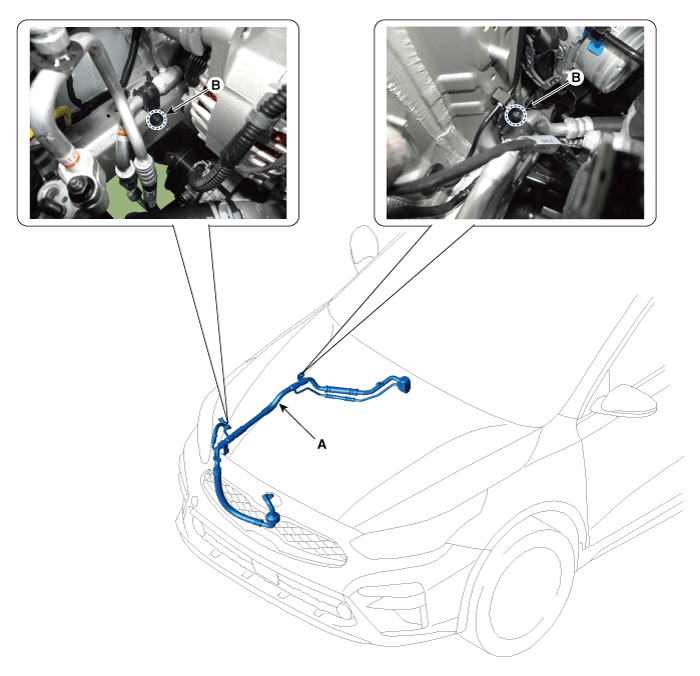 B

B

A