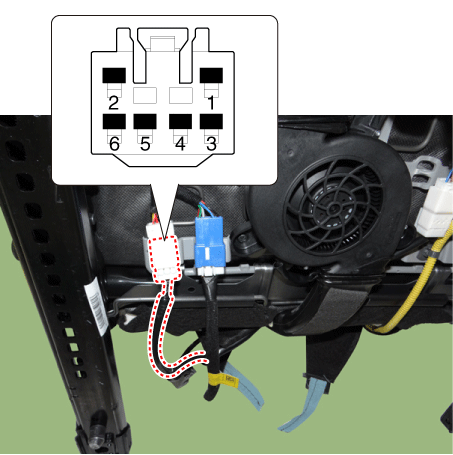 2
1
6
5
4
3