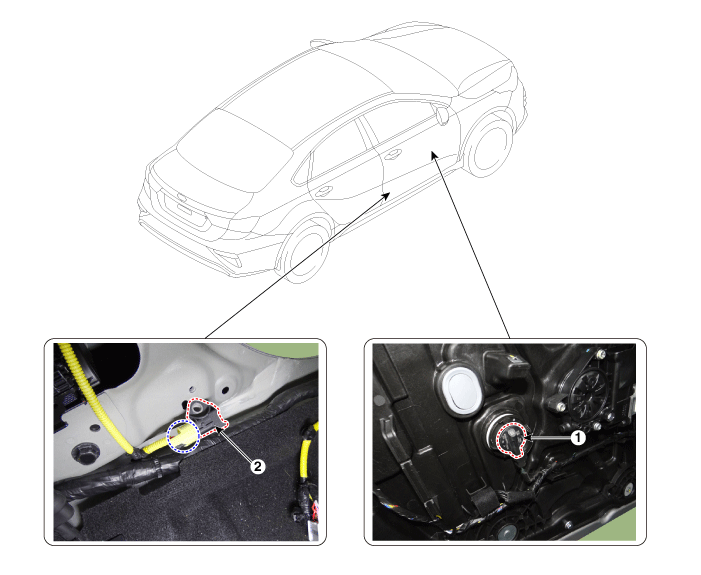 2

1