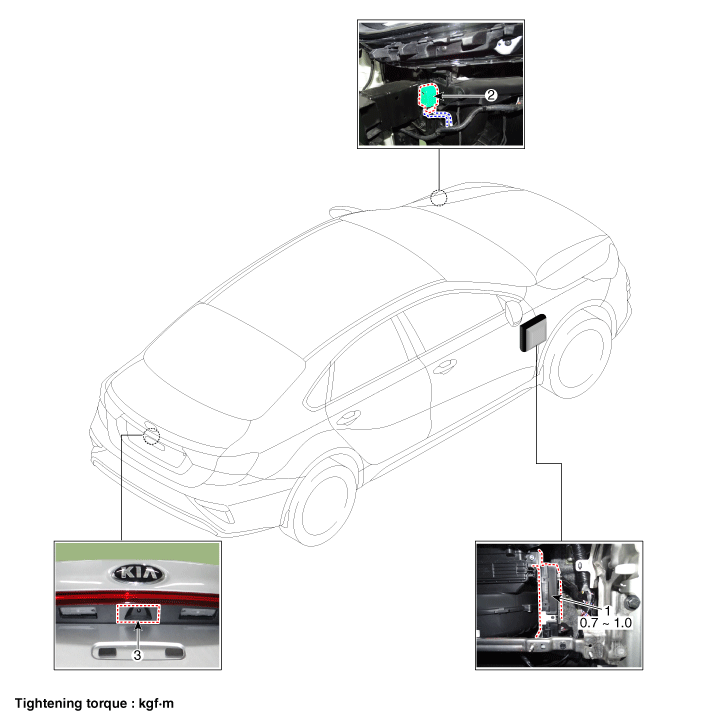 2

KIA

3

1
0.7 ~ 1.0

Tightening torque : kgf·m