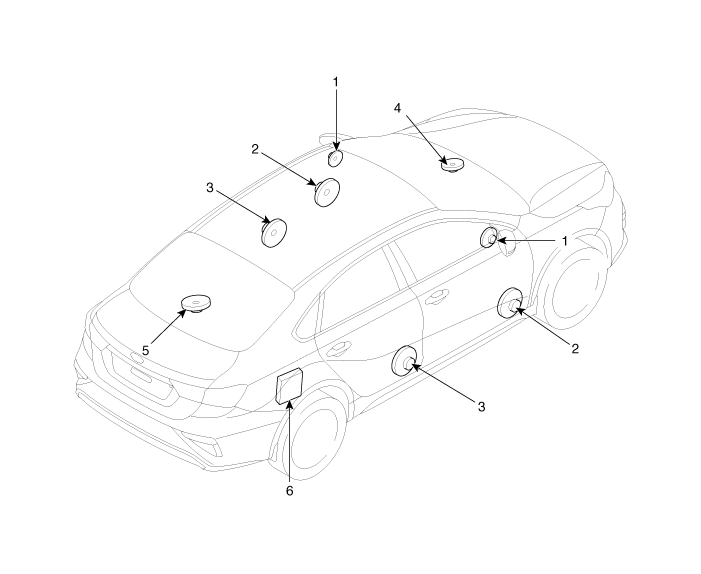 1
4
2
3
1
5
2
3
6