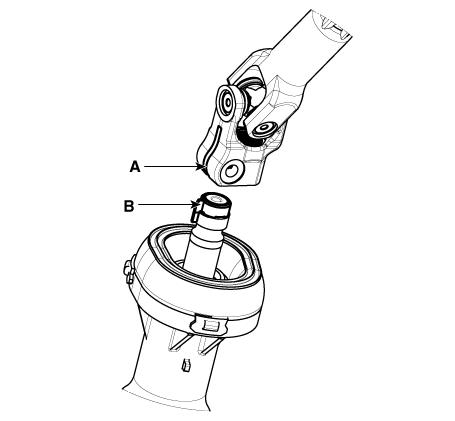 A

B