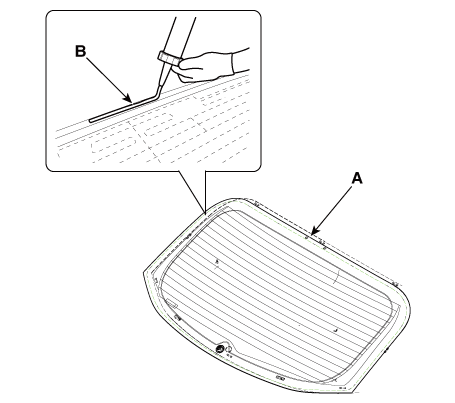 B

A