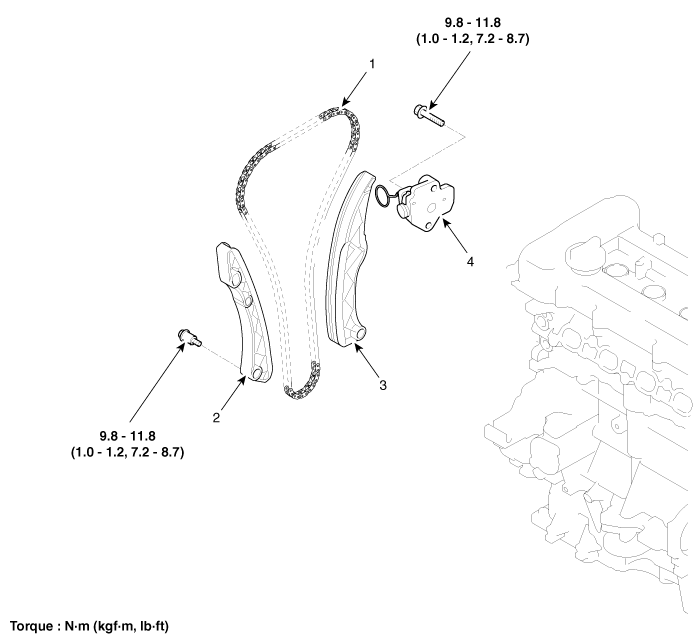 9.8 - 11.8
(1.0 - 1.2, 7.2 - 8.7)

1

4

3

2

9.8 - 11.8
(1.0 - 1.2, 7.2 - 8.7)

Torque : N·m (kgf·m, lb·ft)