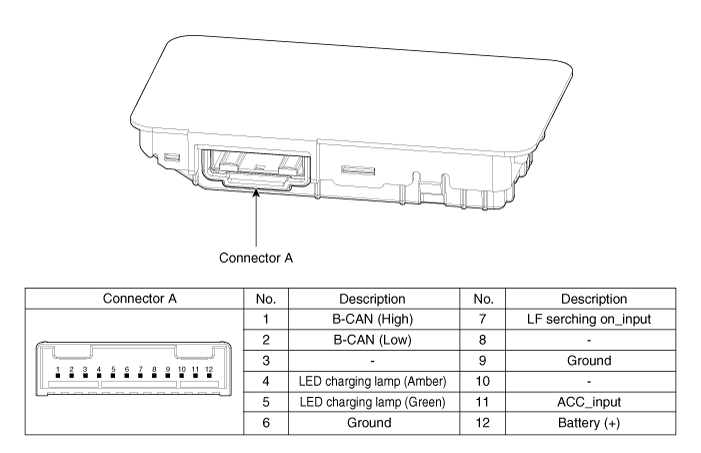 Connector A

| Connector A | No. | Description | No. | Description |
|---|---|---|---|---|
| 1 2 3 4 5 6 7 8 9 10 11 12 | 1 | B-CAN (High) | 7 | LF serching on_input |
| | 2 | B-CAN (Low) | 8 | - |
| | 3 | - | 9 | Ground |
| | 4 | LED charging lamp (Amber) | 10 | - |
| | 5 | LED charging lamp (Green) | 11 | ACC_input |
| | 6 | Ground | 12 | Battery (+) |