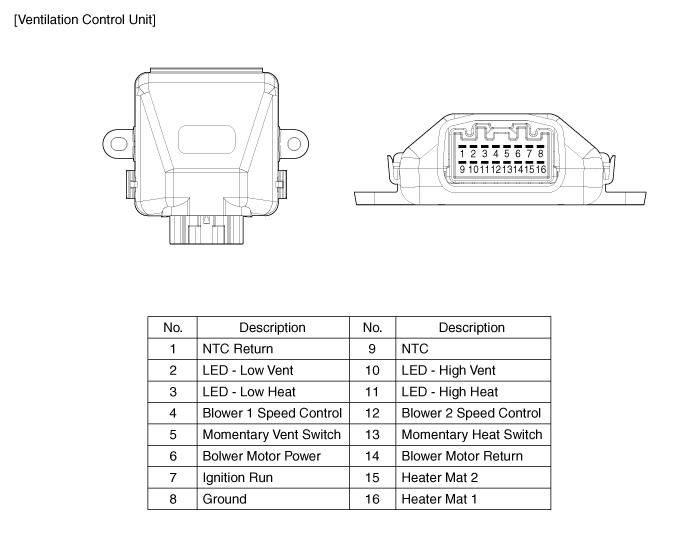 [Ventilation Control Unit]

1 2 3 4 5 6 7 8
9 10 11 12 13 14 15 16

| No. | Description | No. | Description |
|---|---|---|---|
| 1 | NTC Return | 9 | NTC |
| 2 | LED - Low Vent | 10 | LED - High Vent |
| 3 | LED - Low Heat | 11 | LED - High Heat |
| 4 | Blower 1 Speed Control | 12 | Blower 2 Speed Control |
| 5 | Momentary Vent Switch | 13 | Momentary Heat Switch |
| 6 | Bolwer Motor Power | 14 | Blower Motor Return |
| 7 | Ignition Run | 15 | Heater Mat 2 |
| 8 | Ground | 16 | Heater Mat 1 |