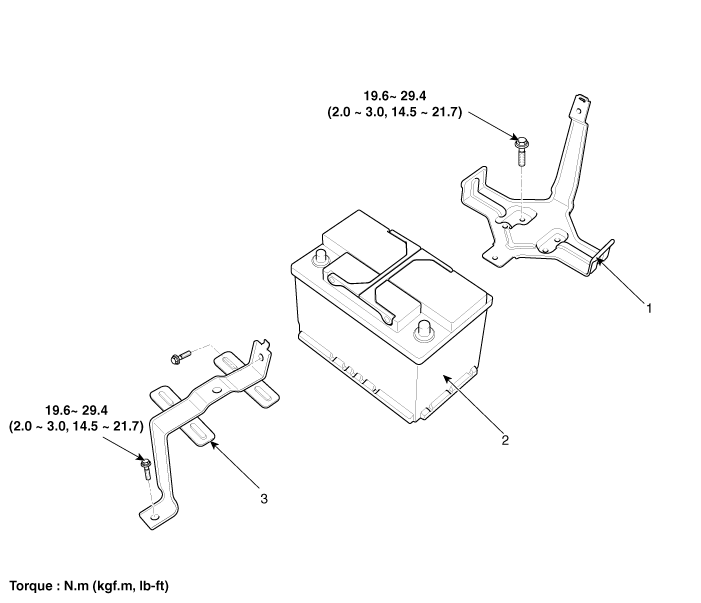 19.6~ 29.4
(2.0 ~ 3.0, 14.5 ~ 21.7)

1

2

19.6~ 29.4
(2.0 ~ 3.0, 14.5 ~ 21.7)

3

Torque : N.m (kgf.m, lb-ft)