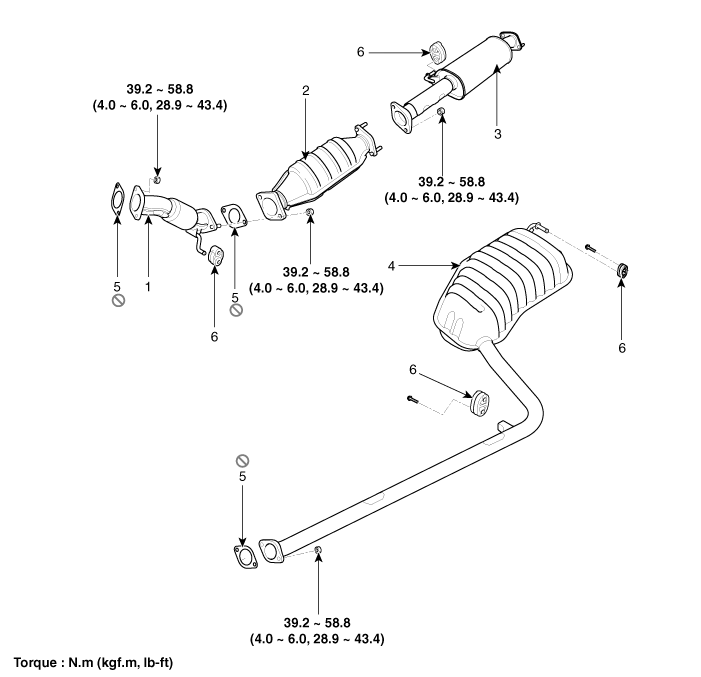 6

39.2 ~ 58.8
(4.0 ~ 6.0, 28.9 ~ 43.4)

2

3

39.2 ~ 58.8
(4.0 ~ 6.0, 28.9 ~ 43.4)

5

1

5

6

39.2 ~ 58.8
(4.0 ~ 6.0, 28.9 ~ 43.4)

4

6

6

5

39.2 ~ 58.8
(4.0 ~ 6.0, 28.9 ~ 43.4)

Torque : N.m (kgf.m, lb-ft)