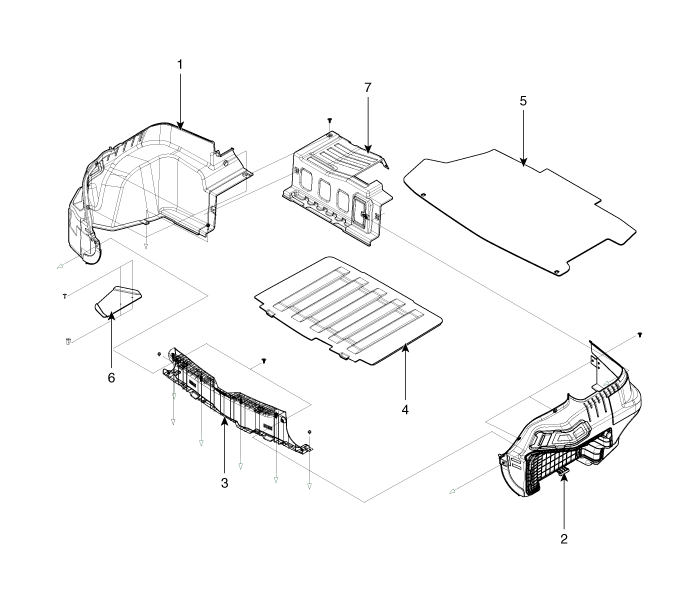 1
7
5
6
4
3
2