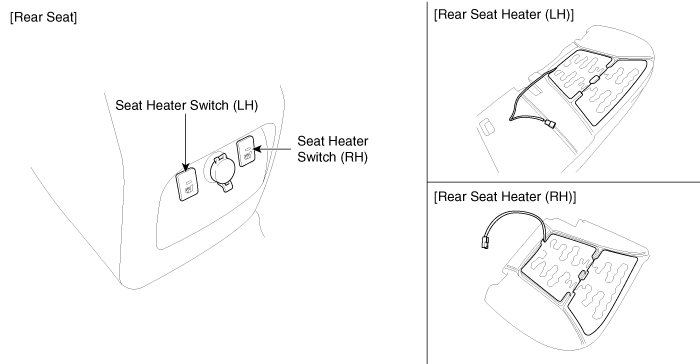 [Rear Seat]

Seat Heater Switch (LH)

Seat Heater Switch (RH)

[Rear Seat Heater (LH)]

[Rear Seat Heater (RH)]