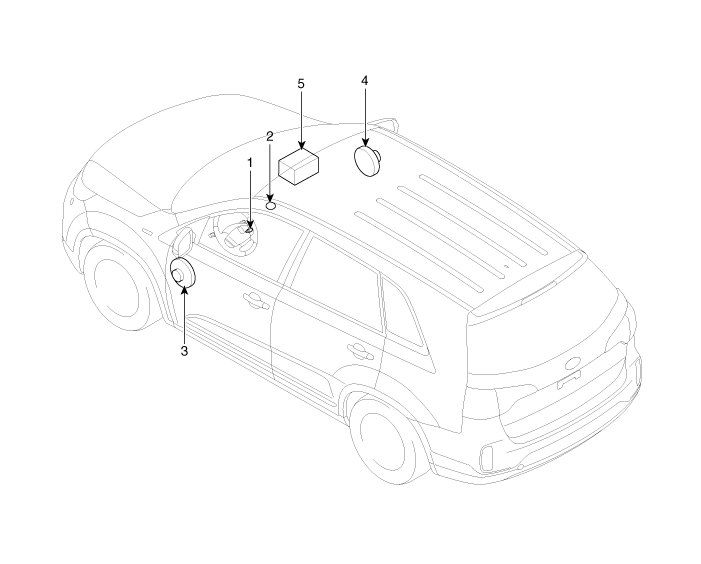 5
4
2
1
3