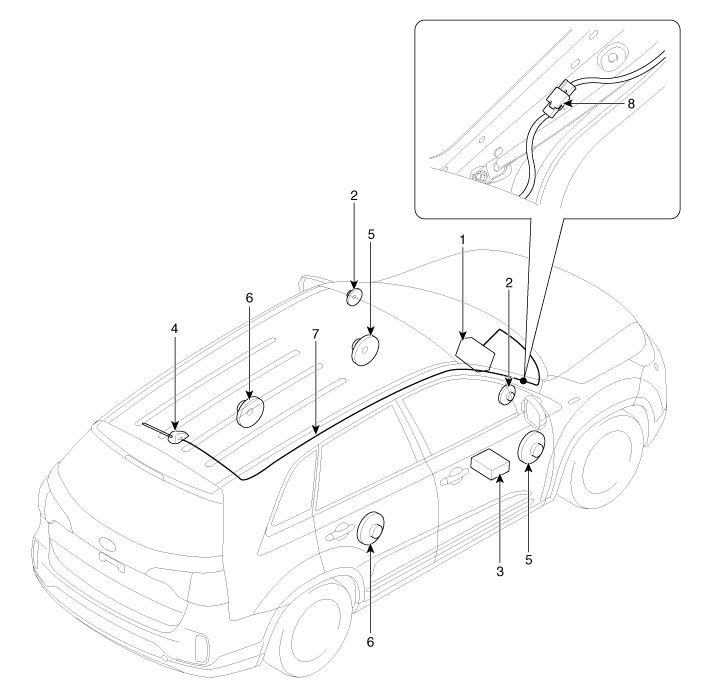 8
2
5
1
2
6
4
7
3
5
6