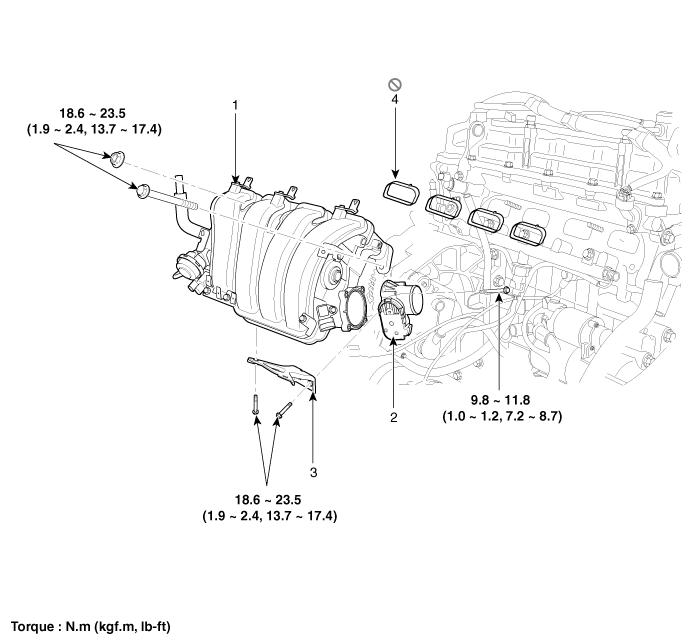 18.6 ~ 23.5
(1.9 ~ 2.4, 13.7 ~ 17.4)

1

4

2

9.8 ~ 11.8
(1.0 ~ 1.2, 7.2 ~ 8.7)

3

18.6 ~ 23.5
(1.9 ~ 2.4, 13.7 ~ 17.4)

Torque : N.m (kgf.m, lb-ft)