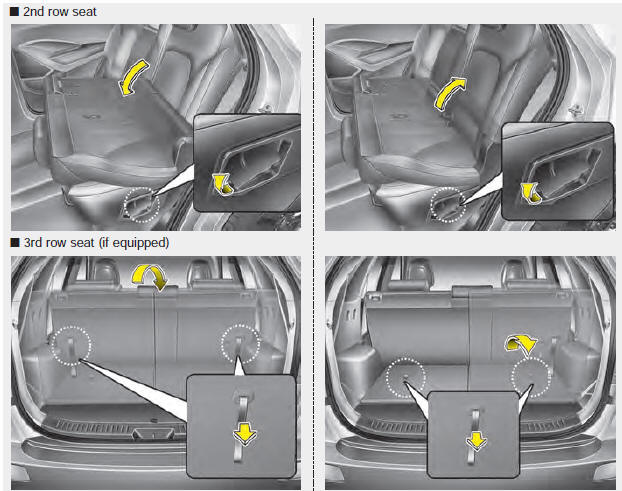 ■ 2nd row seat

■ 3rd row seat (if equipped)