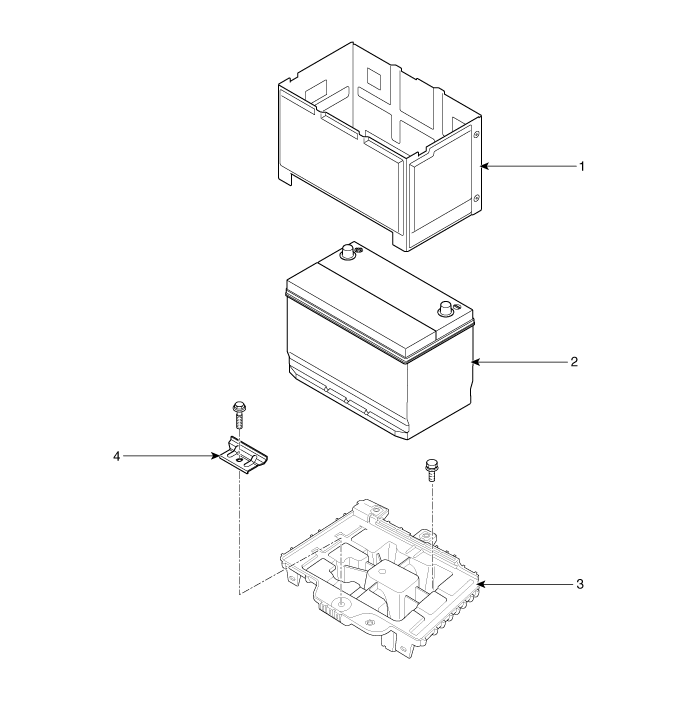 1
2
4
3