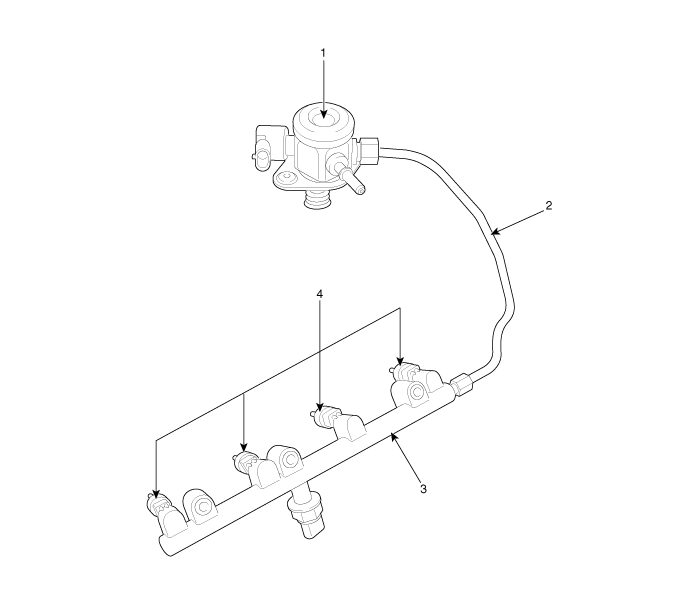 1
2
4
3