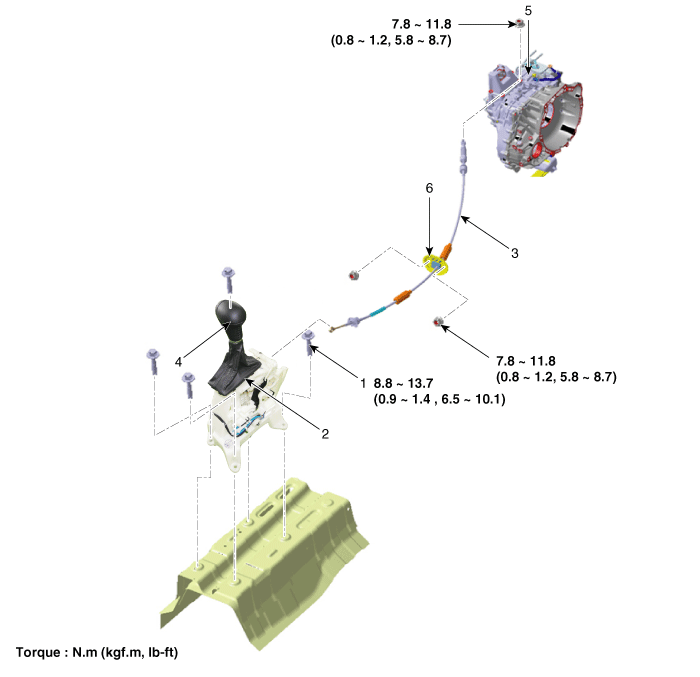 7.8 ~ 11.8
(0.8 ~ 1.2, 5.8 ~ 8.7)

5

6

3

4

7.8 ~ 11.8
(0.8 ~ 1.2, 5.8 ~ 8.7)

1 8.8 ~ 13.7
(0.9 ~ 1.4 , 6.5 ~ 10.1)

2

Torque : N.m (kgf.m, lb-ft)