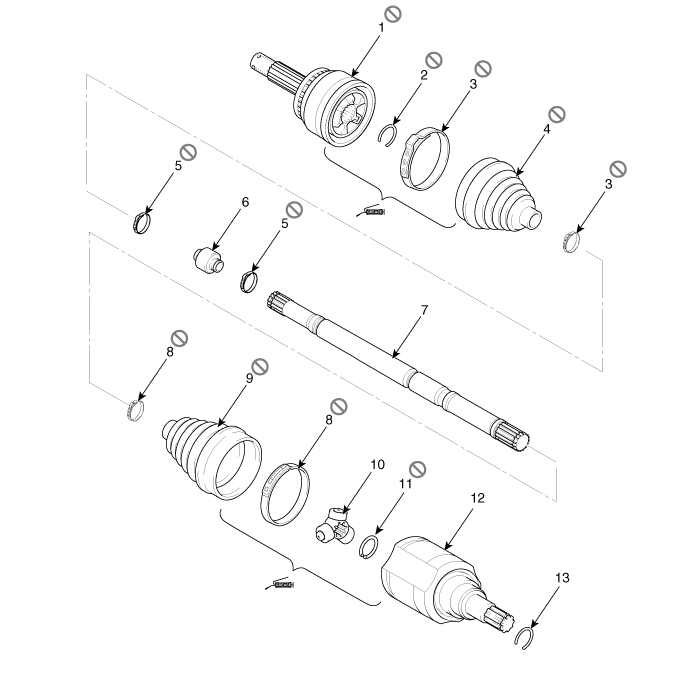 1
2
3
4
3
5
6
5
7
8
9
8
10
11
12
13