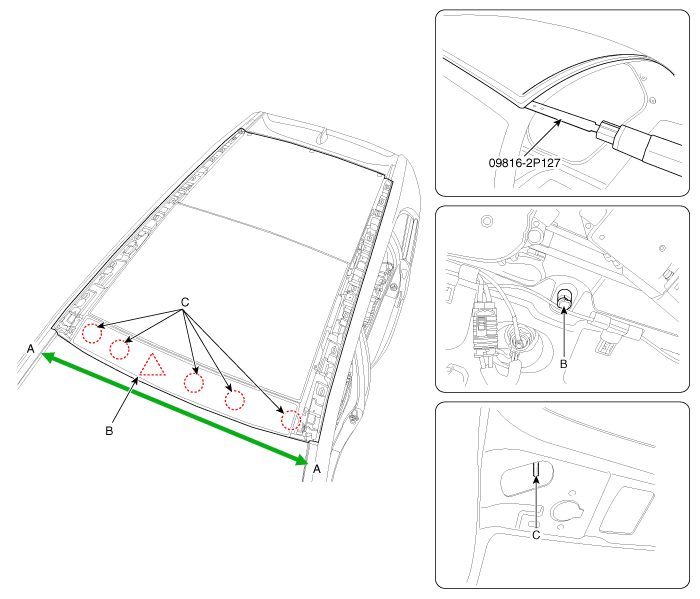 C
A
B
A
09816-2P127
B
C