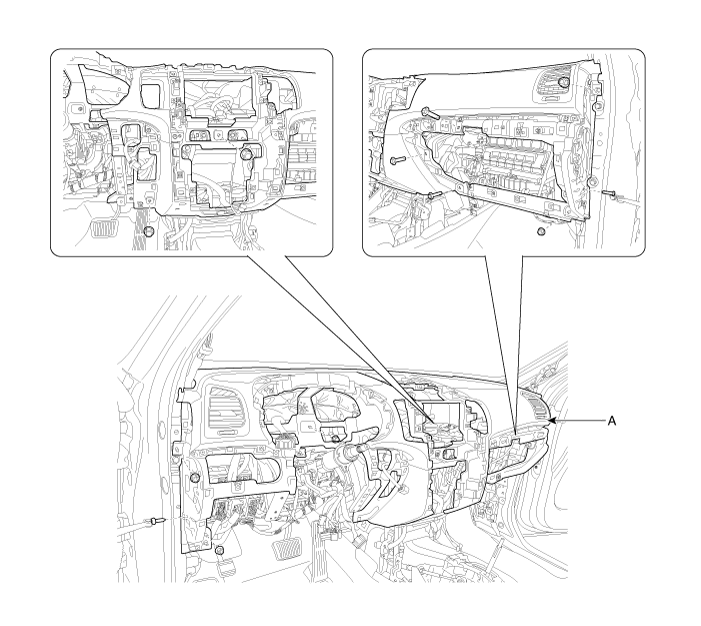 A