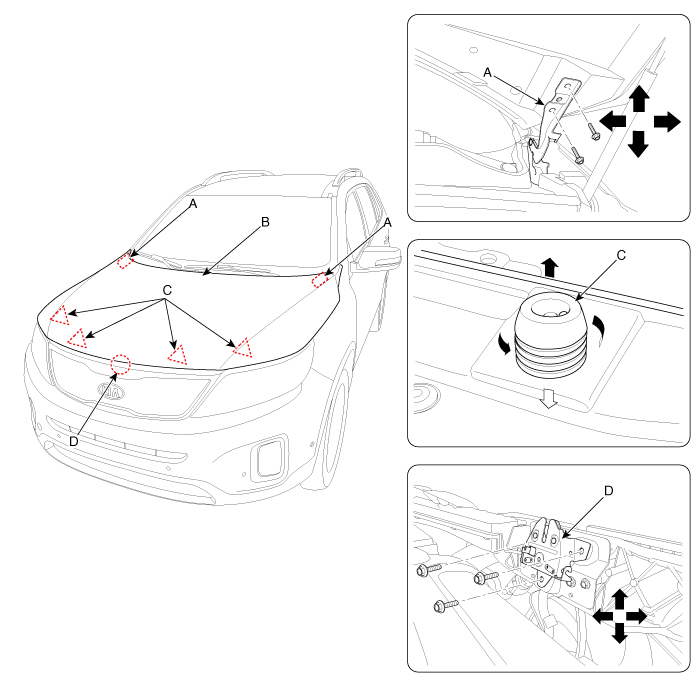 A
B
A
C
D
A
C
D