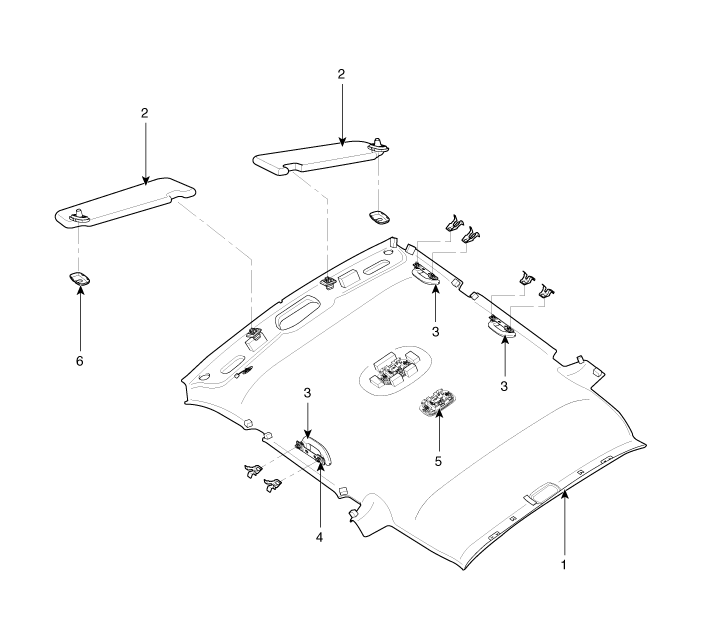 2
2
6
3
3
3
5
4
1