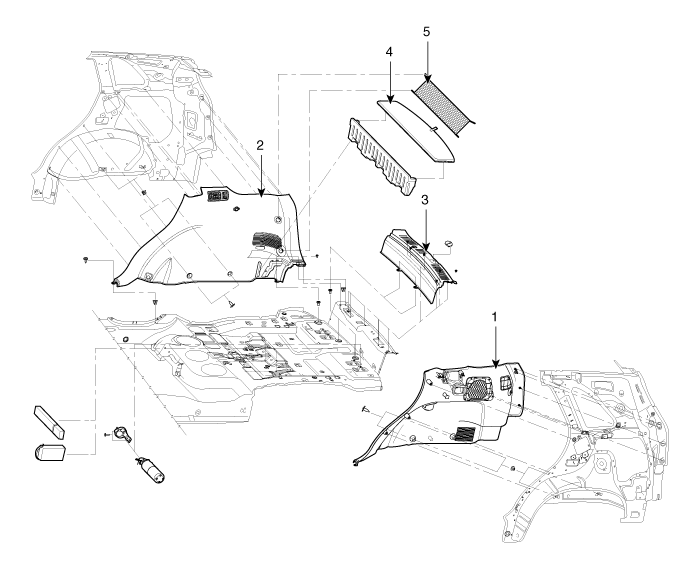 5
4
2
3
1