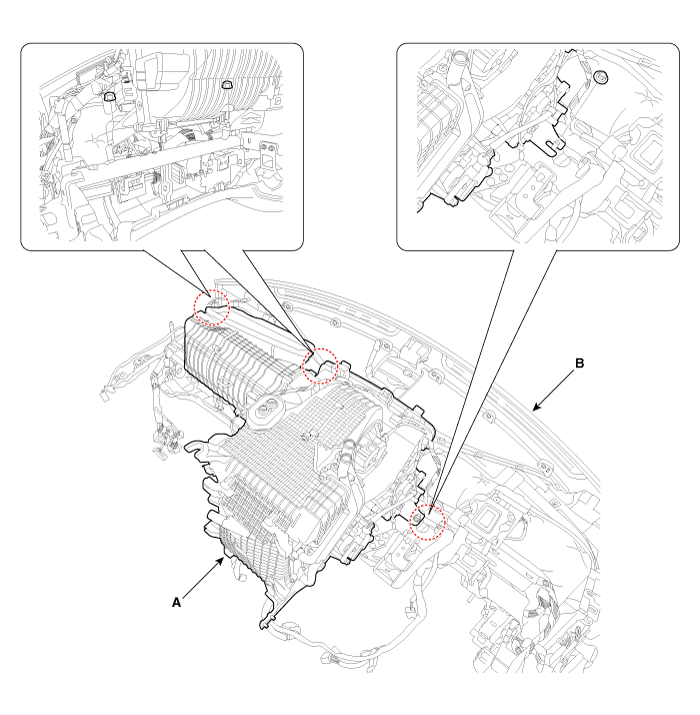 B

A