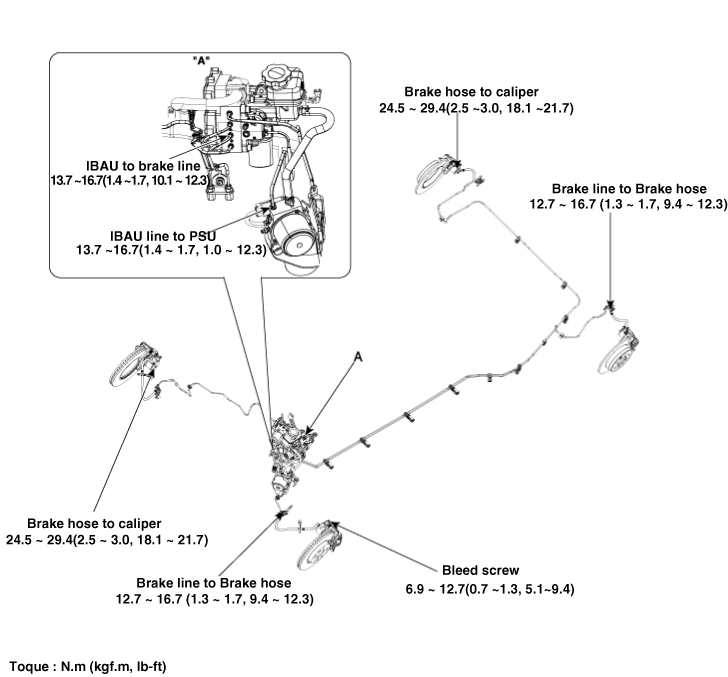 "A"

IBAU to brake line
13.7 ~16.7(1.4 ~1.7, 10.1 ~ 12.3)

IBAU line to PSU
13.7 ~16.7(1.4 ~ 1.7, 1.0 ~ 12.3)

Brake hose to caliper
24.5 ~ 29.4(2.5 ~3.0, 18.1 ~21.7)

Brake line to Brake hose
12.7 ~ 16.7 (1.3 ~ 1.7, 9.4 ~ 12.3)

A

Brake hose to caliper
24.5 ~ 29.4(2.5 ~ 3.0, 18.1 ~ 21.7)

Brake line to Brake hose
12.7 ~ 16.7 (1.3 ~ 1.7, 9.4 ~ 12.3)

Bleed screw
6.9 ~ 12.7(0.7 ~1.3, 5.1~9.4)

Toque : N.m (kgf.m, lb-ft)