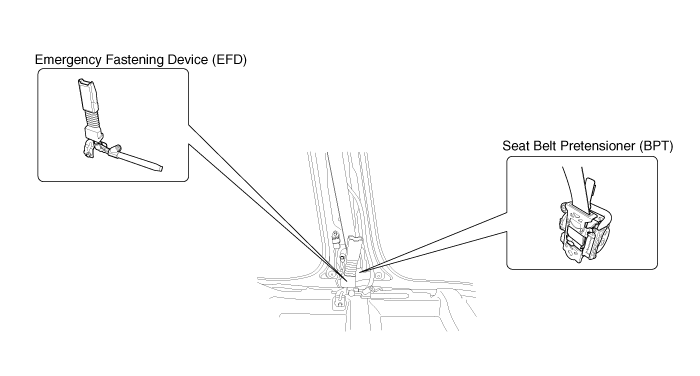 Emergency Fastening Device (EFD)

Seat Belt Pretensioner (BPT)