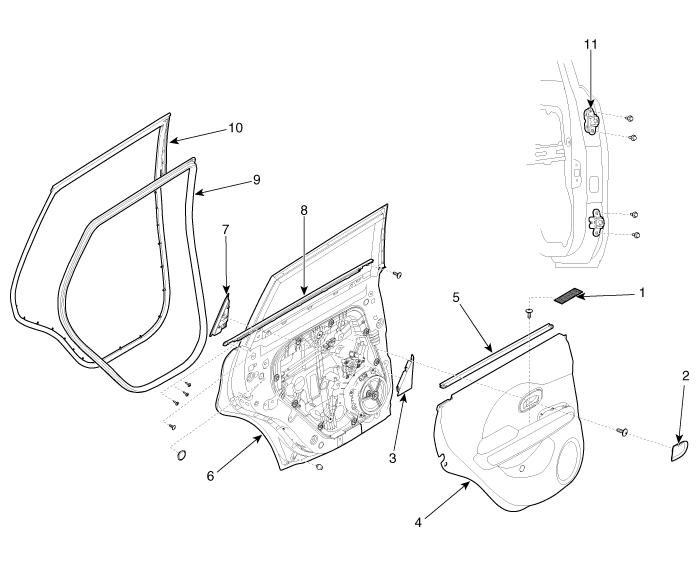 11
10
9
8
7
1
5
2
3
6
4