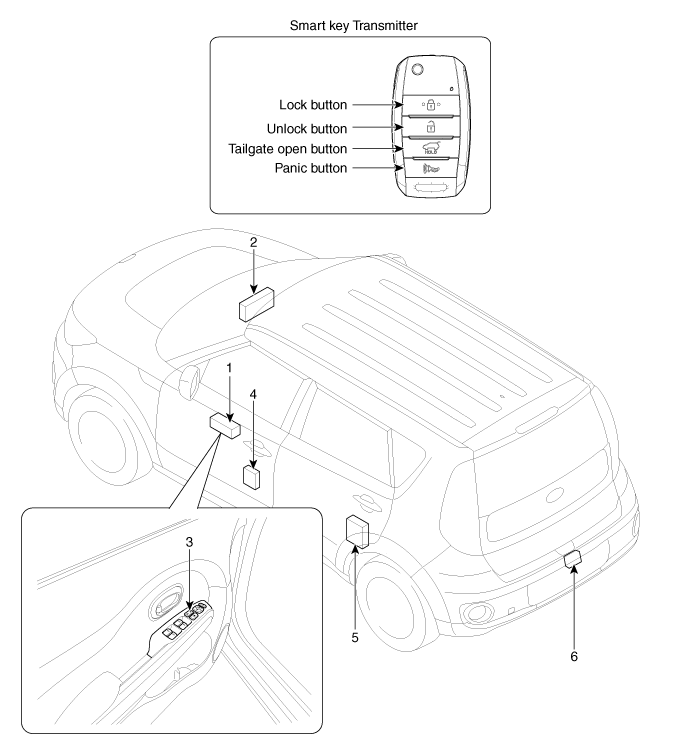 Smart key Transmitter

Lock button

Unlock button

Tailgate open button

Panic button

HOLD

2

1

4

3

5

6