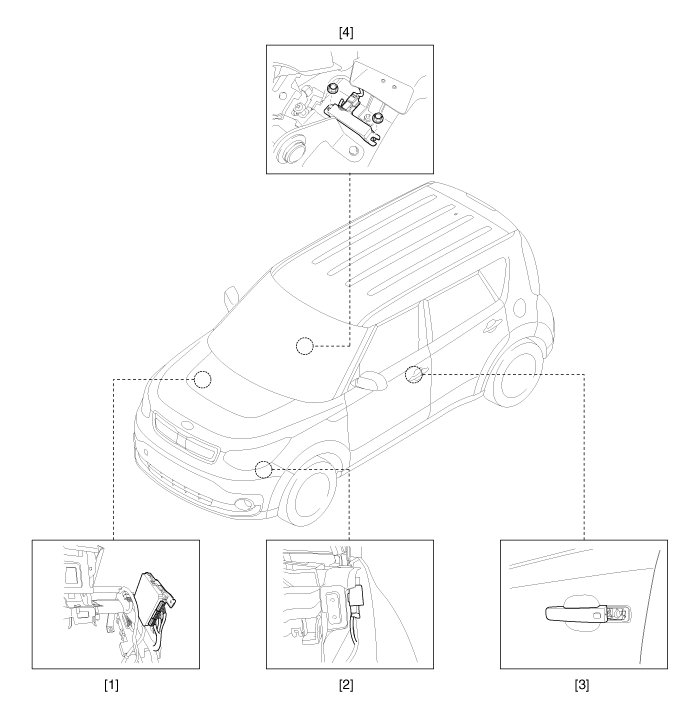 [4]

[1]

[2]

[3]