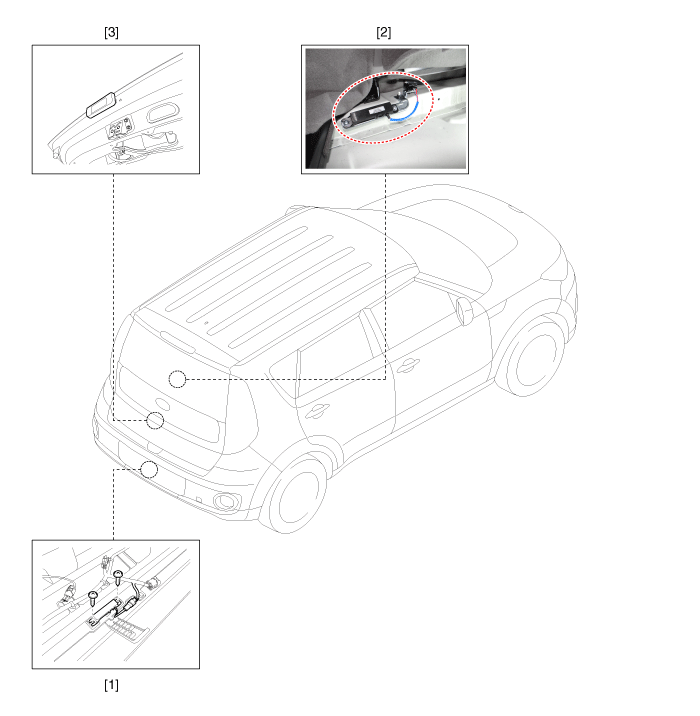 [3]

[2]

[1]