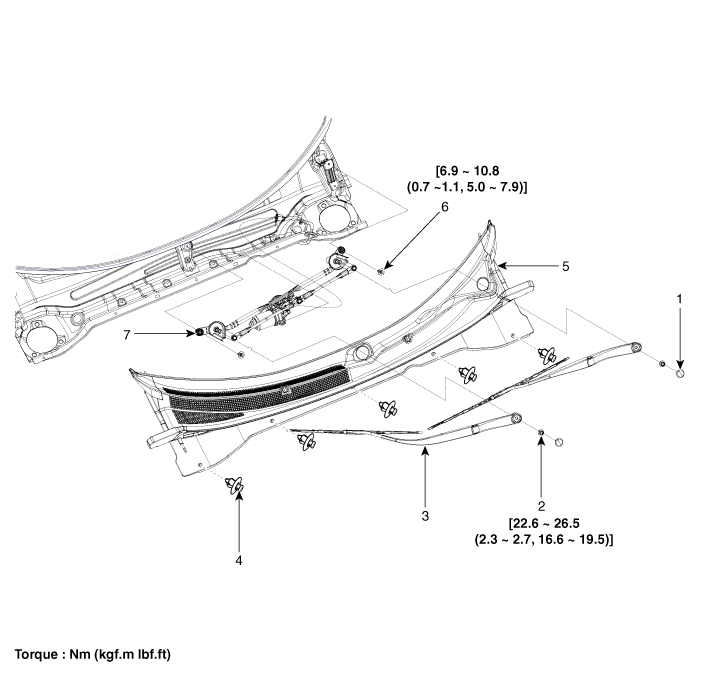 [6.9 ~ 10.8
(0.7 ~1.1, 5.0 ~ 7.9)]

6

5

1

7

2
[22.6 ~ 26.5
(2.3 ~ 2.7, 16.6 ~ 19.5)]

3

4

Torque : Nm (kgf.m lbf.ft)