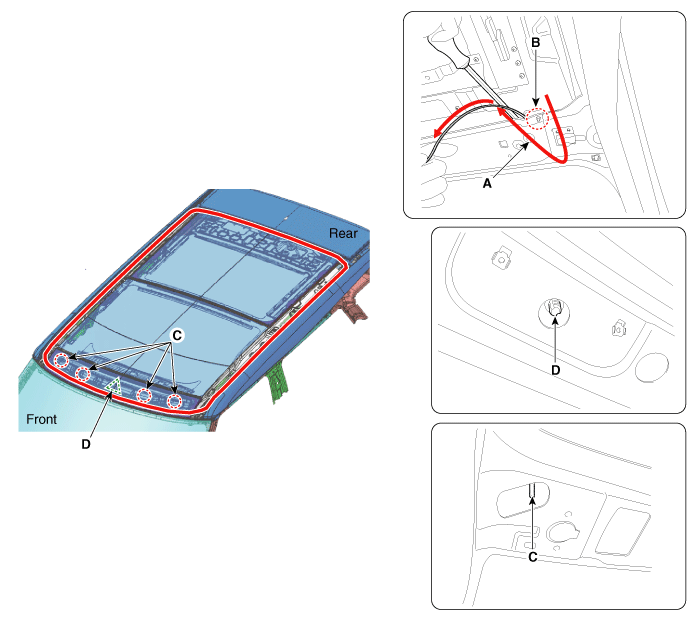 Rear
C
Front
D
B
A
D
C